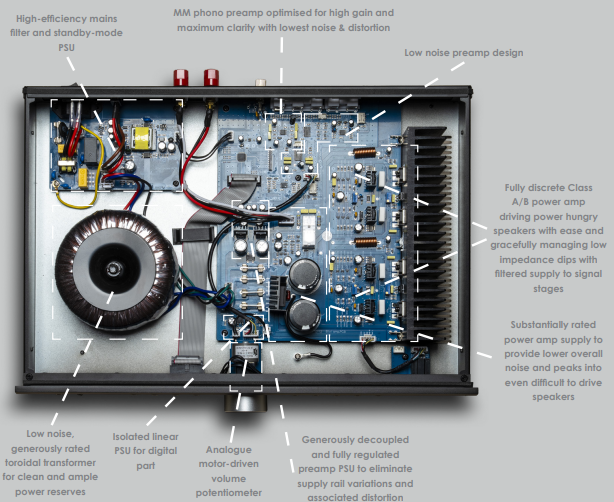 High-efficiency mains filter and standby-mode PSU

MM phono preamp optimised for high gain and maximum clarity with lowest noise & distortion

Low noise preamp design

Fully discrete Class A/B power amp driving power hungry speakers with ease and gracefully managing low impedance dips with filtered supply to signal stages

Substantially rated power amp supply to provide lower overall noise and peaks into even difficult to drive speakers

Low noise, generously rated toroidal transformer for clean and ample power reserves

Isolated linear PSU for digital part

Analogue motor-driven volume potentiometer

Generously decoupled and fully regulated preamp PSU to eliminate supply rail variations and associated distortion